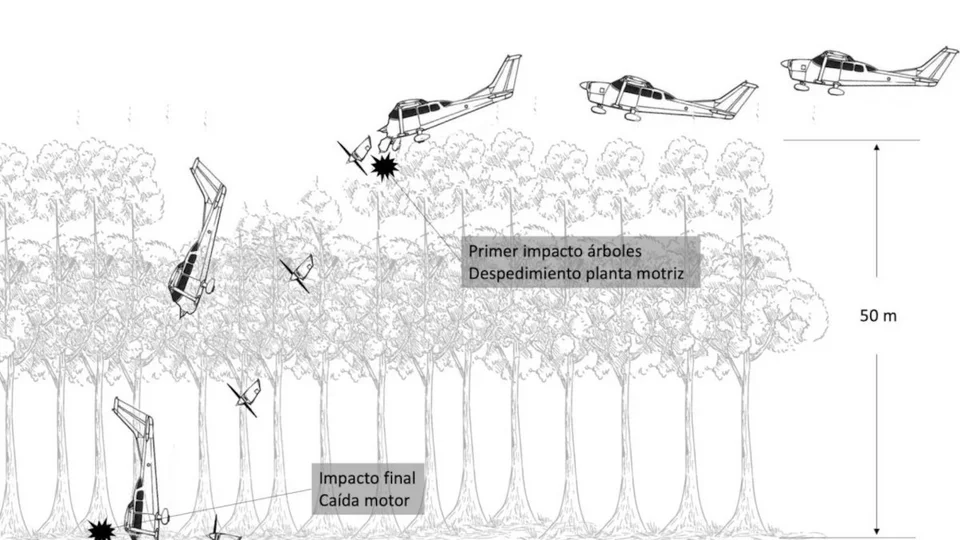 Primer impacto árboles
Despedimiento planta motriz

50 m

Impacto final
Caída motor